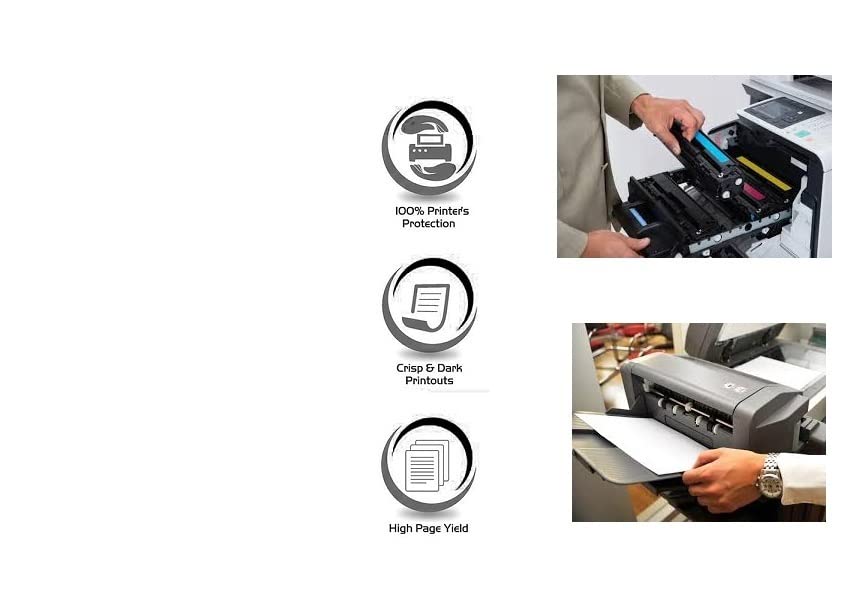 100% Printer's Protection

Crisp & Dark Printouts

High Page Yield